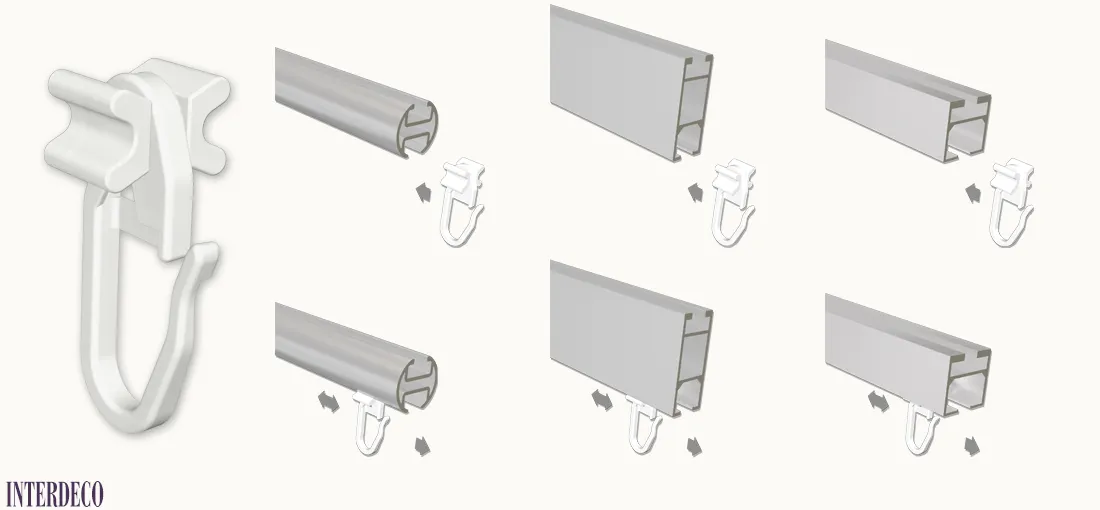 INTERDECO