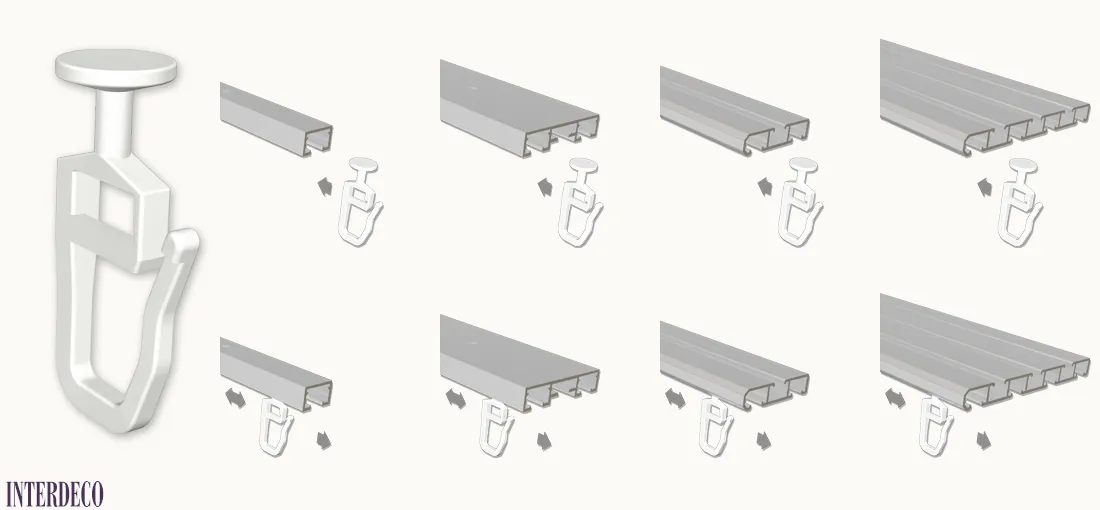 INTERDECO