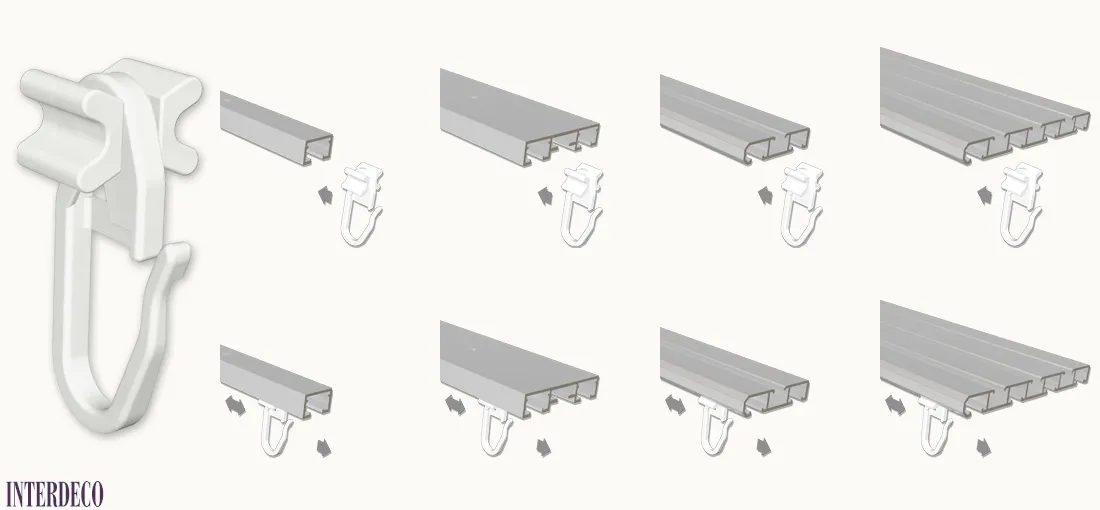 INTERDECO